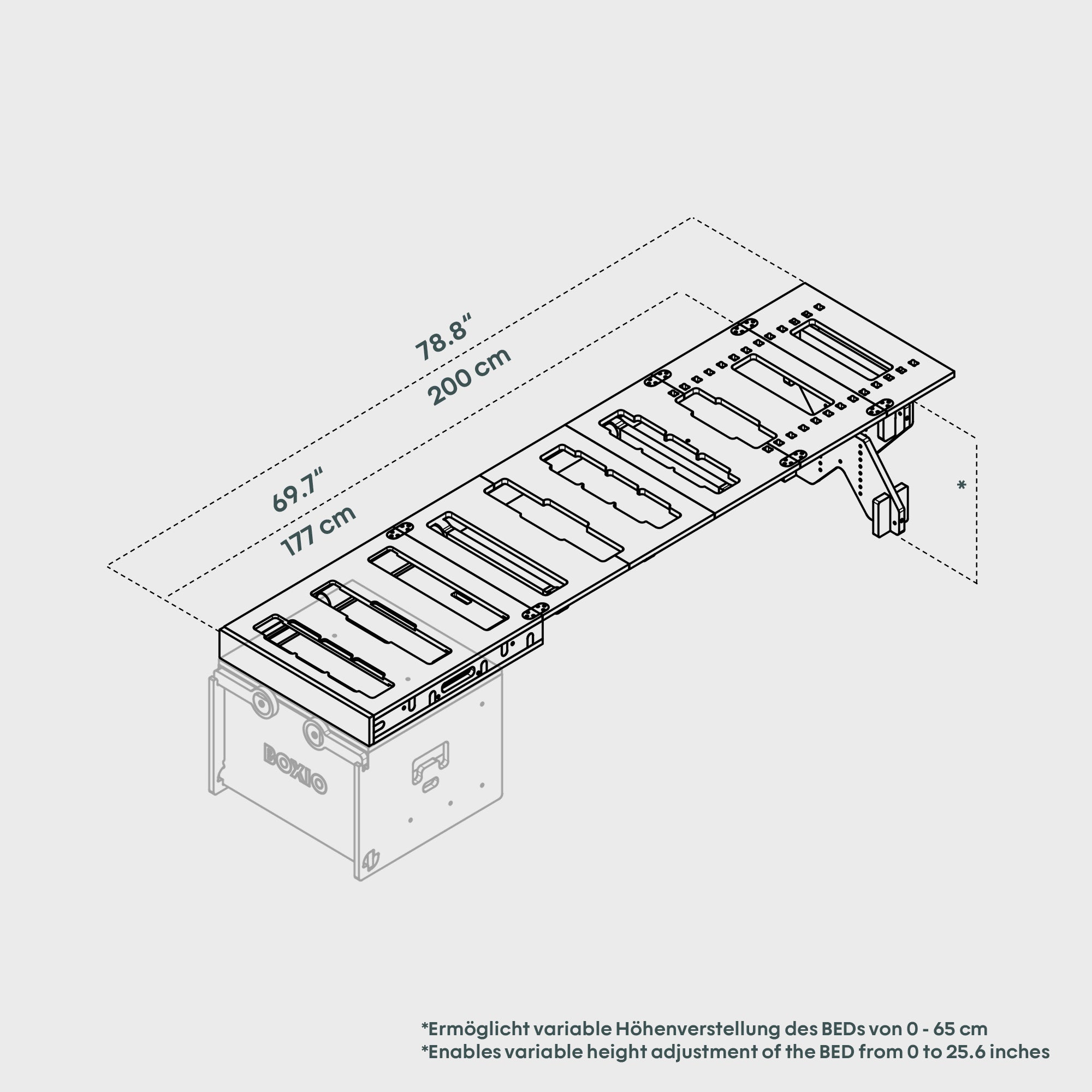 78.8"
200 cm

69.7"
177 cm

*

BOXIO

*Ermöglicht variable Höhenverstellung des BEDs von 0 - 65 cm
*Enables variable height adjustment of the BED from 0 to 25.6 inches